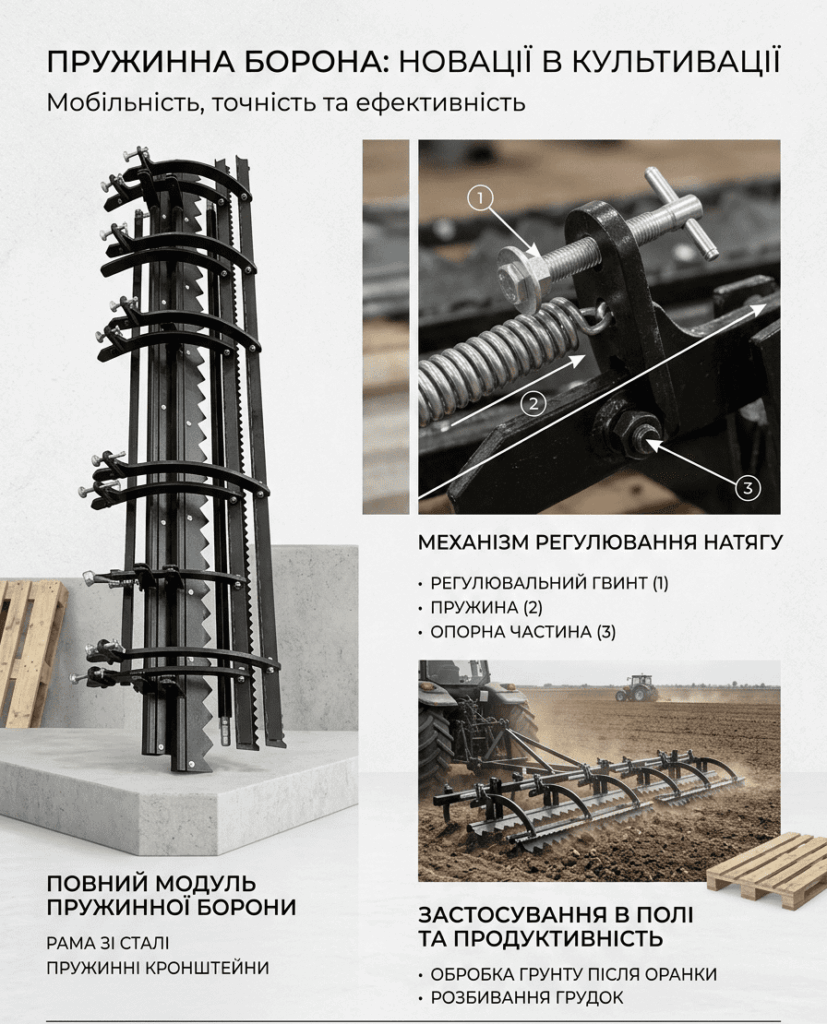 ПРУЖИННА БОРОНА: НОВАЦІЇ В КУЛЬТИВАЦІЇ

Мобільність, точність та ефективність

1

2

3

МЕХАНІЗМ РЕГУЛЮВАННЯ НАТЯГУ

• РЕГУЛЮВАЛЬНИЙ ГВИНТ (1)
• ПРУЖИНА (2)
• ОПОРНА ЧАСТИНА (3)

ПОВНИЙ МОДУЛЬ ПРУЖИННОЇ БОРОНИ

РАМА ЗІ СТАЛІ
ПРУЖИННІ КРОНШТЕЙНИ

ЗАСТОСУВАННЯ В ПОЛІ ТА ПРОДУКТИВНІСТЬ

• ОБРОБКА ГРУНТУ ПІСЛЯ ОРАНКИ
• РОЗБИВАННЯ ГРУДОК