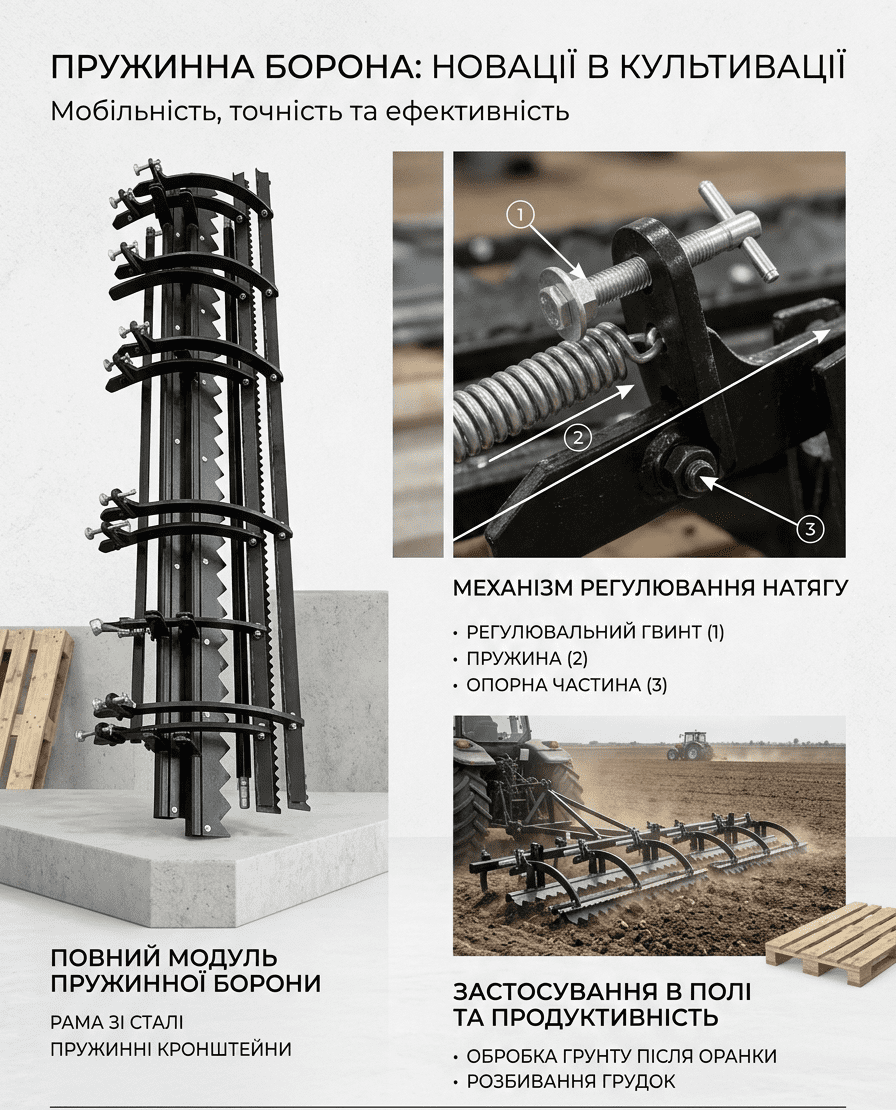 ПРУЖИННА БОРОНА: НОВАЦІЇ В КУЛЬТИВАЦІЇ
Мобільність, точність та ефективність

1
2
3

МЕХАНІЗМ РЕГУЛЮВАННЯ НАТЯГУ

• РЕГУЛЮВАЛЬНИЙ ГВИНТ (1)
• ПРУЖИНА (2)
• ОПОРНА ЧАСТИНА (3)

ПОВНИЙ МОДУЛЬ ПРУЖИННОЇ БОРОНИ

РАМА ЗІ СТАЛІ
ПРУЖИННІ КРОНШТЕЙНИ

ЗАСТОСУВАННЯ В ПОЛІ ТА ПРОДУКТИВНІСТЬ

• ОБРОБКА ГРУНТУ ПІСЛЯ ОРАНКИ
• РОЗБИВАННЯ ГРУДОК